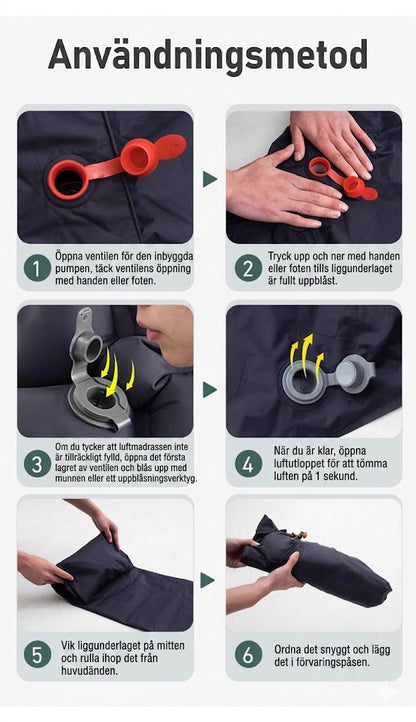 Användningsmetod

1
Öppna ventilen för den inbyggda pumpen, täck ventilens öppning med handen eller foten.

2
Tryck upp och ner med handen eller foten tills liggunderlaget är fullt uppblåst.

3
Om du tycker att luftmadrassen inte är tillräckligt fylld, öppna det första lagret av ventilen och blås upp med munnen eller ett uppblåsningsverktyg.

4
När du är klar, öppna luftutloppet för att tömma luften på 1 sekund.

5
Vik liggunderlaget på mitten och rulla ihop det från huvudänden.

6
Ordna det snyggt och lägg det i förvaringspåsen.