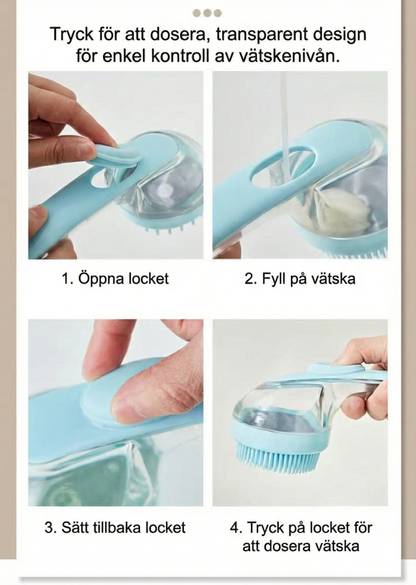 Tryck för att dosera, transparent design för enkel kontroll av vätskenivån.

1. Öppna locket

2. Fyll på vätska

3. Sätt tillbaka locket

4. Tryck på locket för att dosera vätska