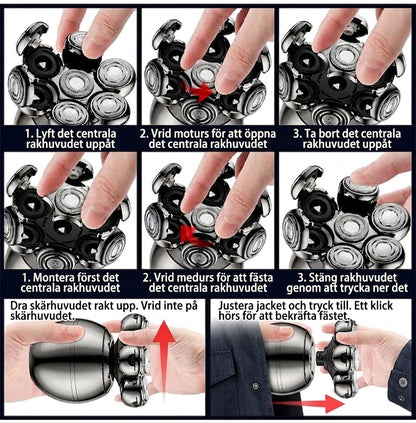 1. Lyft det centrala rakhuvudet uppåt

2. Vrid moturs för att öppna det centrala rakhuvudet

3. Ta bort det centrala rakhuvudet uppåt

1. Montera först det centrala rakhuvudet

2. Vrid medurs för att fästa det centrala rakhuvudet

3. Stäng rakhuvudet genom att trycka ner det

Dra skärhuvudet rakt upp. Vrid inte på skärhuvudet.

Justera jacket och tryck till. Ett klick hörs för att bekräfta fästet.